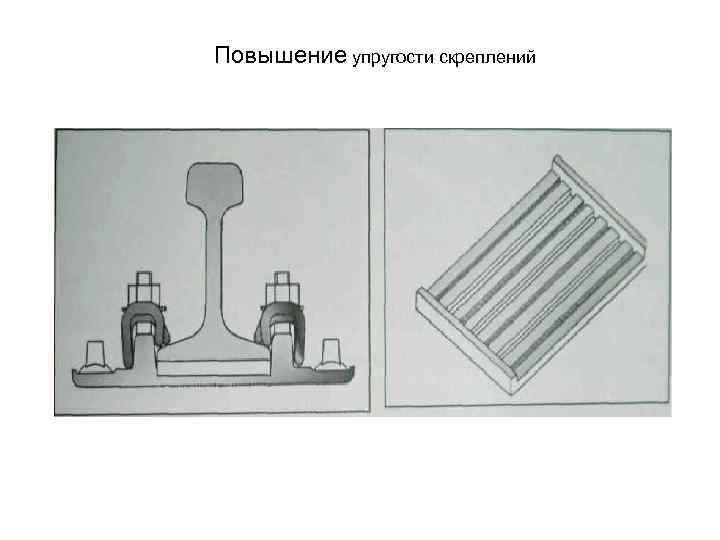 Повышение упругости скреплений