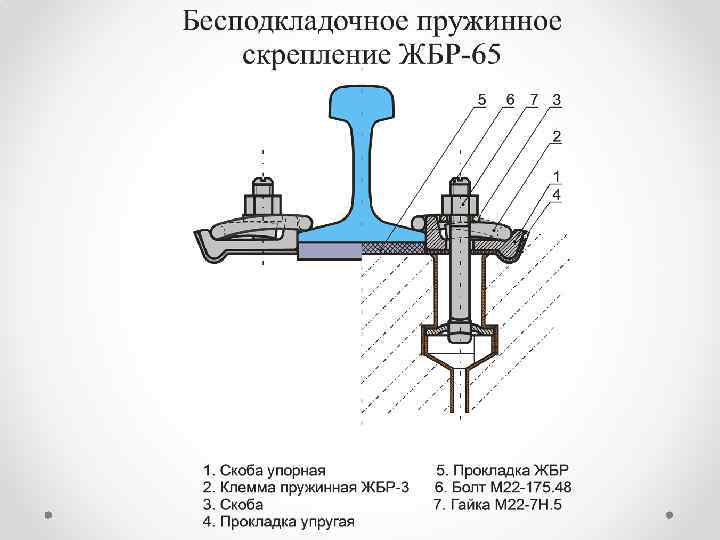 Бесподкладочное пружинное скрепление ЖБР-65

5 6 7 3

2

1

4

1. Скоба упорная
2. Клемма пружинная ЖБР-3
3. Скоба
4. Прокладка упругая

5. Прокладка ЖБР
6. Болт М22-175.48
7. Гайка М22-7Н.5