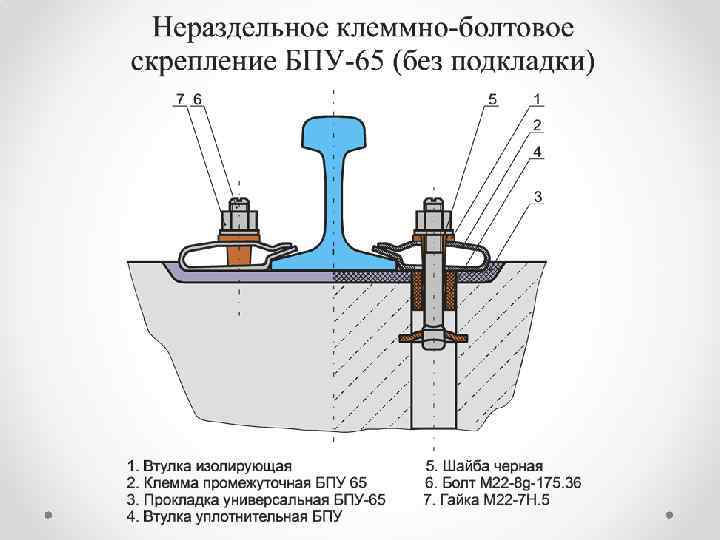 Нераздельное клеммно-болтовое скрепление БПУ-65 (без подкладки)

7 6

5 1 2 4 3

1. Втулка изолирующая
2. Клемма промежуточная БПУ 65
3. Прокладка универсальная БПУ-65
4. Втулка уплотнительная БПУ

5. Шайба черная
6. Болт М22-8g-175.36
7. Гайка М22-7Н.5