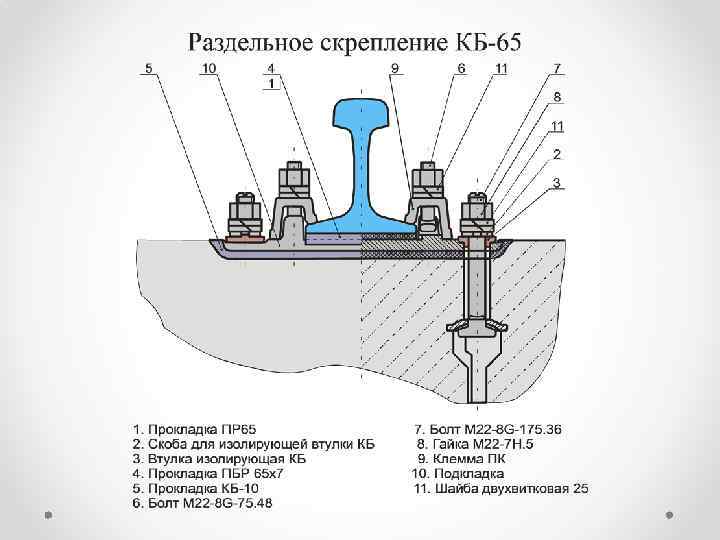 Раздельное скрепление КБ-65

5
10
4
1
9
6
11
7
8
11
2
3

1. Прокладка ПР65
2. Скоба для изолирующей втулки КБ
3. Втулка изолирующая КБ
4. Прокладка ПБР 65х7
5. Прокладка КБ-10
6. Болт М22-8G-75.48

7. Болт М22-8G-175.36
8. Гайка М22-7Н.5
9. Клемма ПК
10. Подкладка
11. Шайба двухвитковая 25