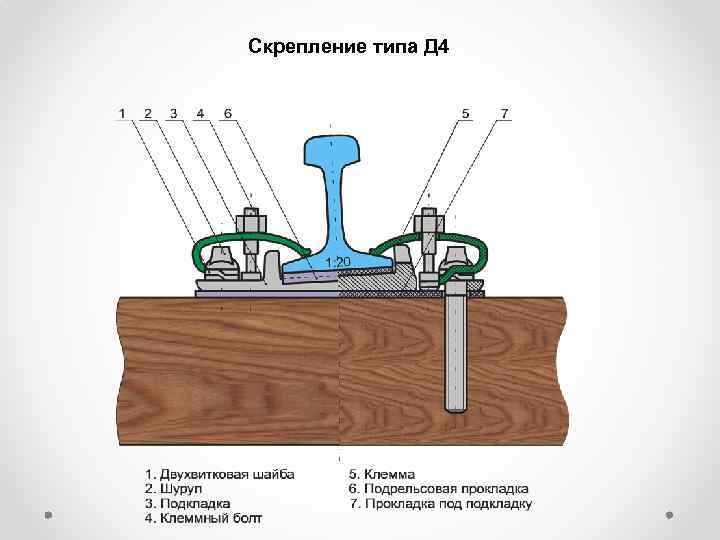 Скрепление типа Д4

1 2 3 4 6 5 7

1:20

1. Двухвитковая шайба
2. Шуруп
3. Подкладка
4. Клеммный болт

5. Клемма
6. Подрельсовая прокладка
7. Прокладка под подкладку