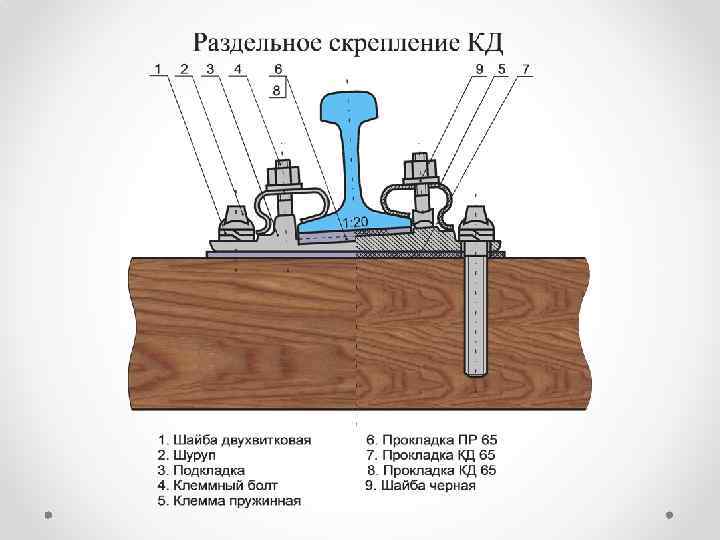 Раздельное скрепление КД

1 2 3 4 6 8 9 5 7

1:20

1. Шайба двухвитковая
2. Шуруп
3. Подкладка
4. Клеммный болт
5. Клемма пружинная

6. Прокладка ПР 65
7. Прокладка КД 65
8. Прокладка КД 65
9. Шайба черная