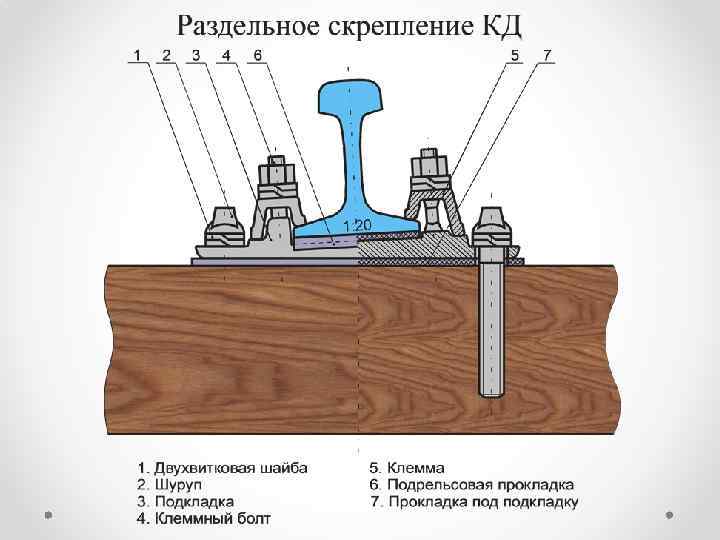 Раздельное скрепление КД

1 2 3 4 6

5 7

1:20

1. Двухвитковая шайба
2. Шуруп
3. Подкладка
4. Клеммный болт

5. Клемма
6. Подрельсовая прокладка
7. Прокладка под подкладку