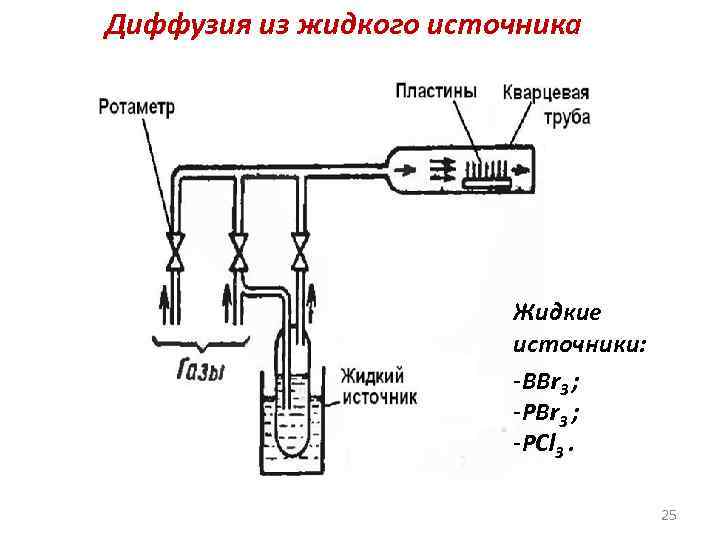 Диффузия из жидкого источника

Ротаметр

Пластины

Кварцевая труба

Газы

Жидкий источник

Жидкие источники:

-$BBr_3$ ;

-$PBr_3$ ;

-$PCl_3$ .

25