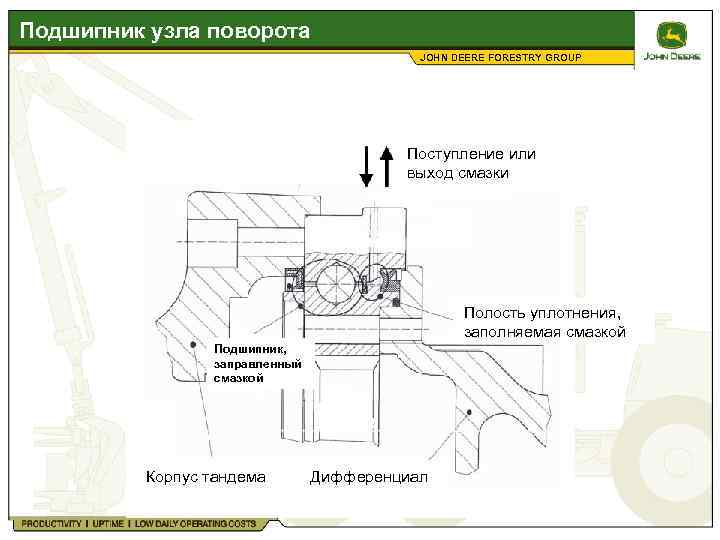 Подшипник узла поворота

JOHN DEERE FORESTRY GROUP

JOHN DEERE

Поступление или выход смазки

Полость уплотнения, заполняемая смазкой

Подшипник, заправленный смазкой

Корпус тандема

Дифференциал

PRODUCTIVITY | UPTIME | LOW DAILY OPERATING COSTS