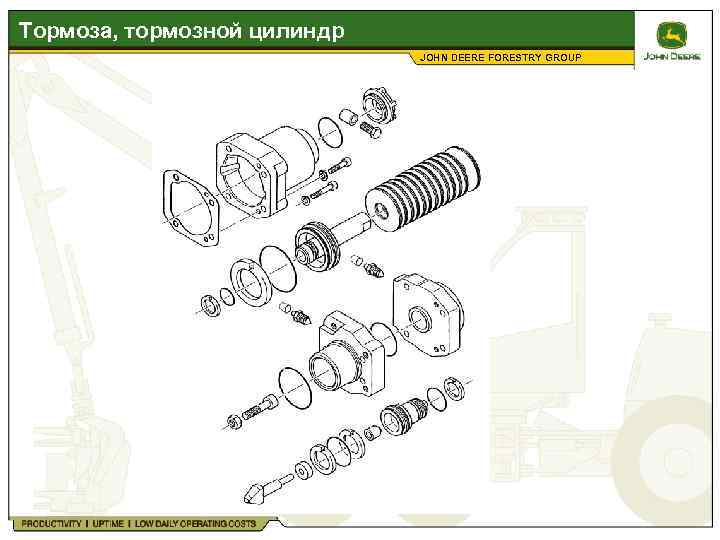 Тормоза, тормозной цилиндр

JOHN DEERE FORESTRY GROUP

JOHN DEERE

PRODUCTIVITY | UPTIME | LOW DAILY OPERATING COSTS