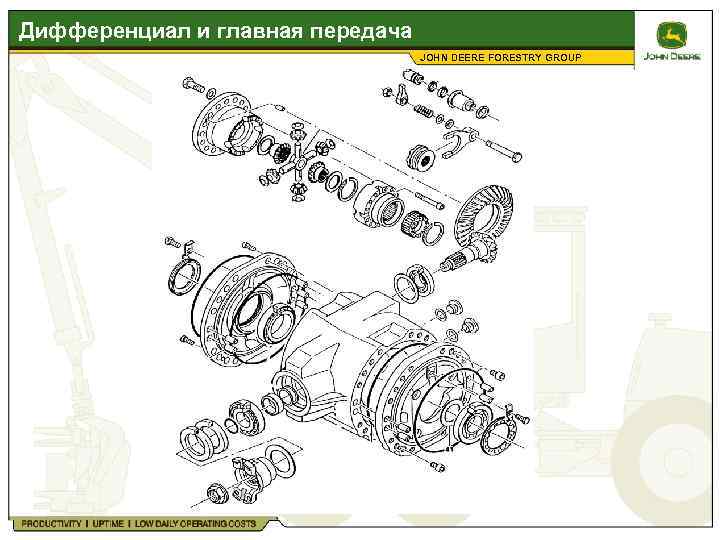 Дифференциал и главная передача

JOHN DEERE FORESTRY GROUP

JOHN DEERE

PRODUCTIVITY | UPTIME | LOW DAILY OPERATING COSTS