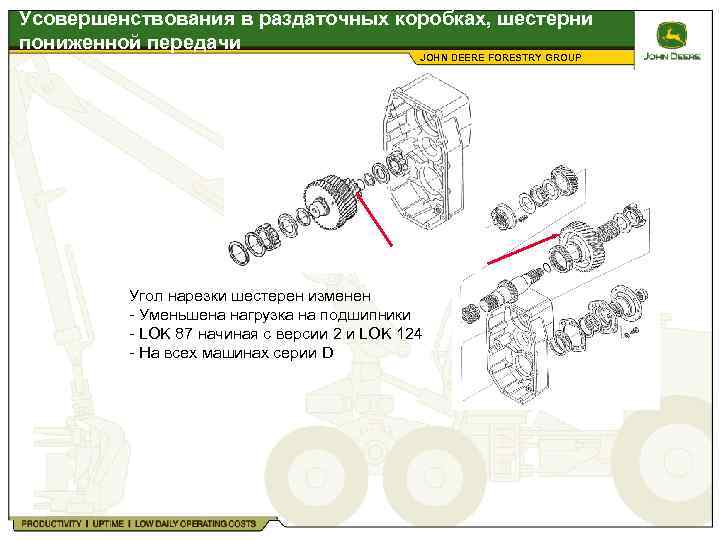 Усовершенствования в раздаточных коробках, шестерни пониженной передачи

JOHN DEERE FORESTRY GROUP

JOHN DEERE

Угол нарезки шестерен изменен
- Уменьшена нагрузка на подшипники
- LOK 87 начиная с версии 2 и LOK 124
- На всех машинах серии D

PRODUCTIVITY | UPTIME | LOW DAILY OPERATING COSTS