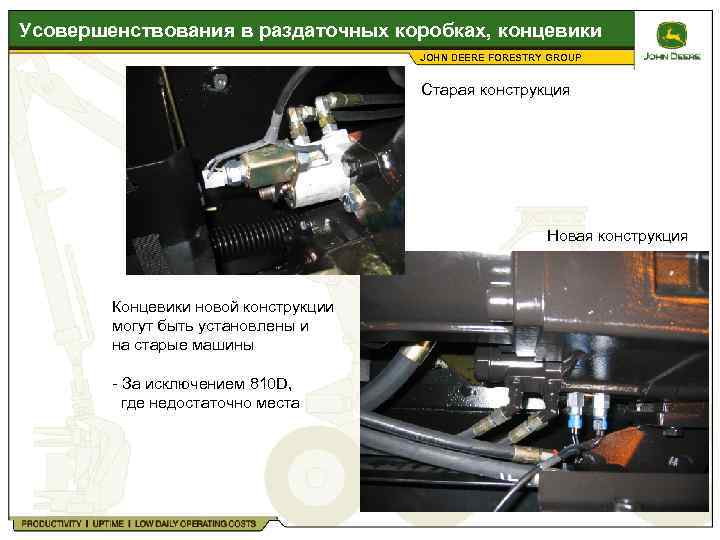 Усовершенствования в раздаточных коробках, концевики

JOHN DEERE FORESTRY GROUP

JOHN DEERE

Старая конструкция

Новая конструкция

Концевики новой конструкции могут быть установлены и на старые машины

- За исключением 810D, где недостаточно места

PRODUCTIVITY | UPTIME | LOW DAILY OPERATING COSTS