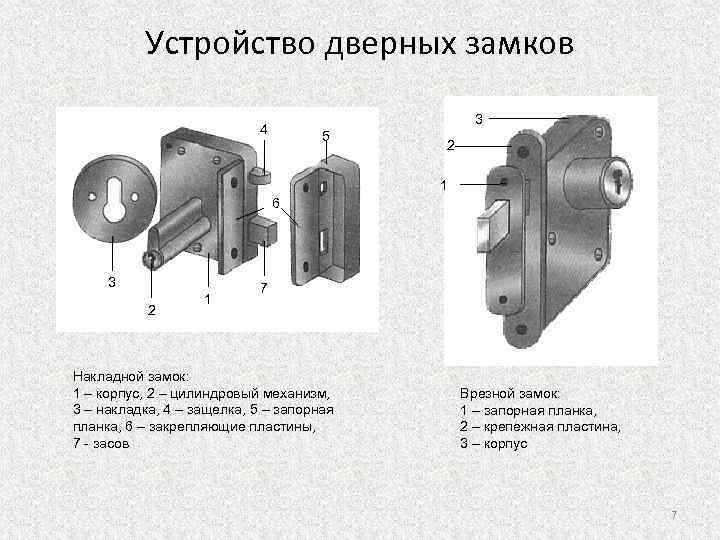 Устройство дверных замков

4
5
6
3
2
1
7

3
2
1

Накладной замок:
1 – корпус, 2 – цилиндровый механизм, 3 – накладка, 4 – защелка, 5 – запорная планка, 6 – закрепляющие пластины, 7 - засов

Врезной замок:
1 – запорная планка,
2 – крепежная пластина,
3 – корпус

7