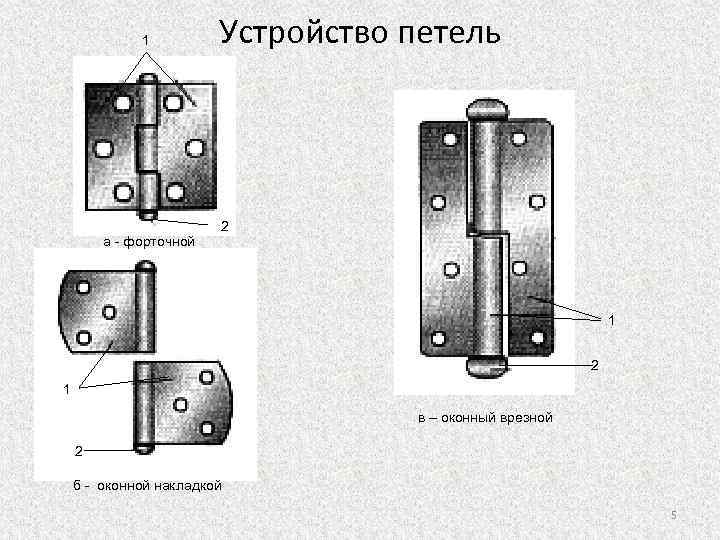 Устройство петель

1

2

а - форточной

1

2

б - оконной накладкой

1

2

в – оконный врезной

5