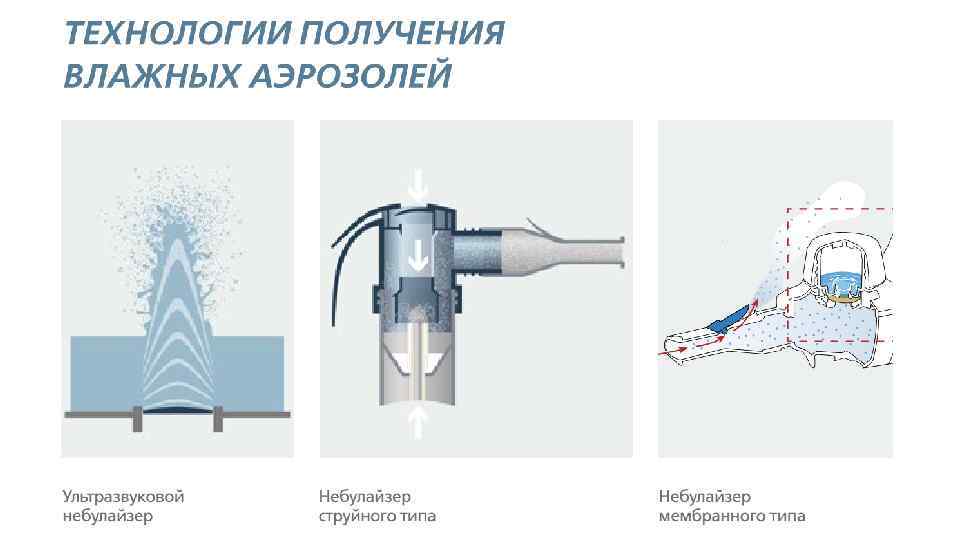 ТЕХНОЛОГИИ ПОЛУЧЕНИЯ ВЛАЖНЫХ АЭРОЗОЛЕЙ

Ультразвуковой небулайзер

Небулайзер струйного типа

Небулайзер мембранного типа