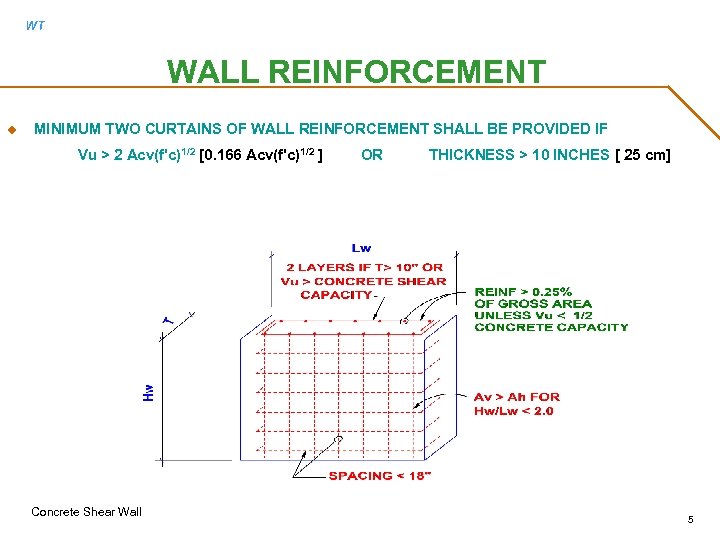 WT

WALL REINFORCEMENT

MINIMUM TWO CURTAINS OF WALL REINFORCEMENT SHALL BE PROVIDED IF

Vu > 2 Acv(f'c)$^{1/2}$ [0.166 Acv(f'c)$^{1/2}$ ] OR THICKNESS > 10 INCHES [ 25 cm]

Lw

2 LAYERS IF T> 10" OR Vu > CONCRETE SHEAR CAPACITY

REINF > 0.25% OF GROSS AREA UNLESS Vu < 1/2 CONCRETE CAPACITY

T

Hw

Av > Ah FOR Hw/Lw < 2.0

SPACING < 18"

Concrete Shear Wall

5