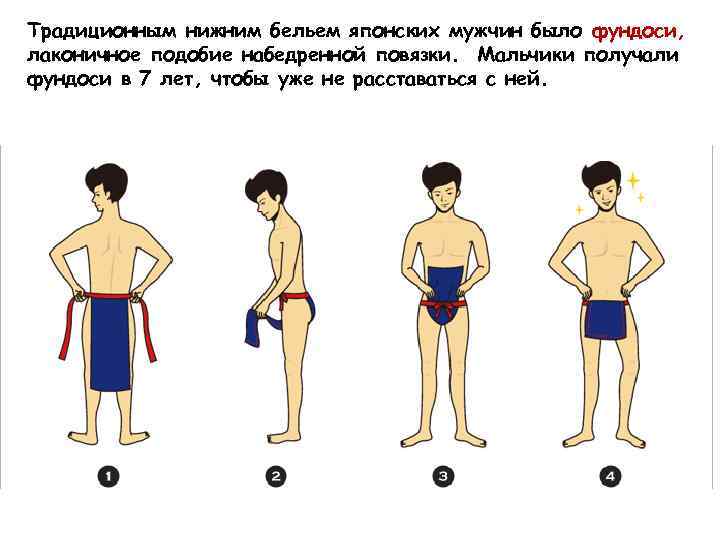 Традиционным нижним бельем японских мужчин было фундоси, лаконичное подобие набедренной повязки. Мальчики получали фундоси в 7 лет, чтобы уже не расставаться с ней.

1

2

3

4