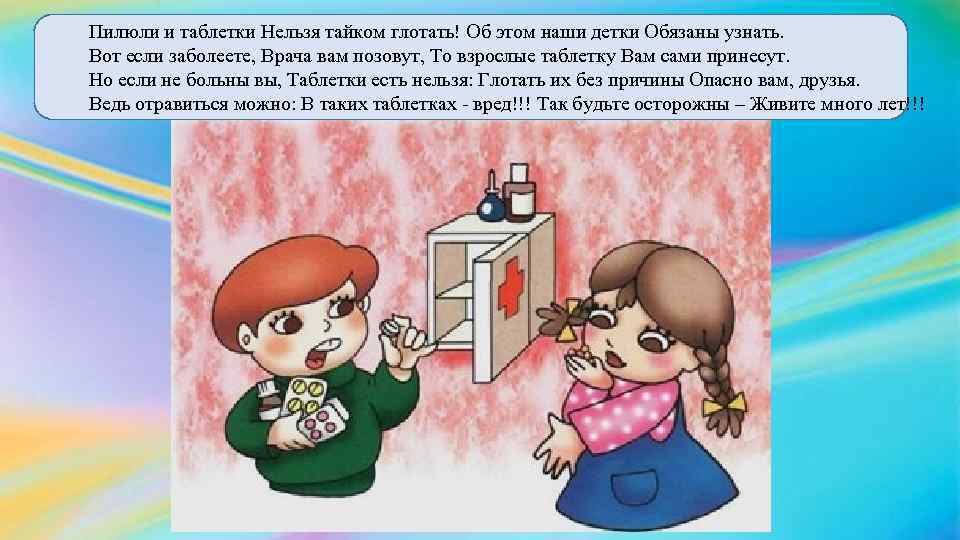 Пилюли и таблетки Нельзя тайком глотать! Об этом наши детки Обязаны узнать.
Вот если заболеете, Врача вам позовут, То взрослые таблетку Вам сами принесут.
Но если не больны вы, Таблетки есть нельзя: Глотать их без причины Опасно вам, друзья.
Ведь отравиться можно: В таких таблетках - вред!!! Так будьте осторожны – Живите много лет!!!