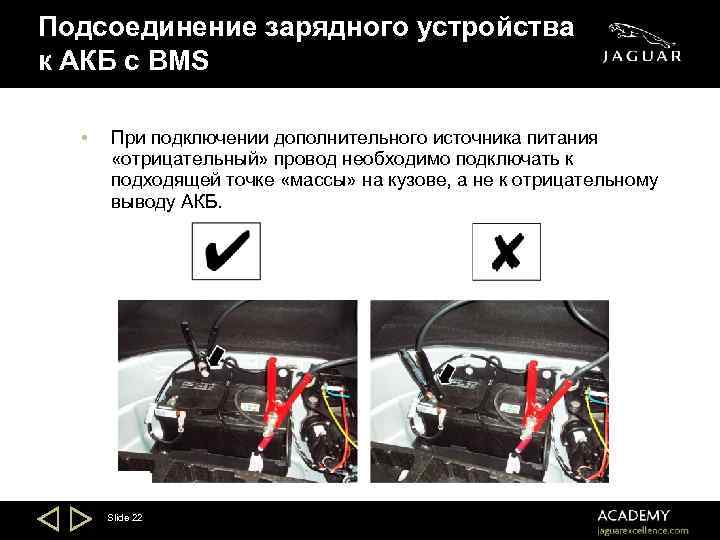 Подсоединение зарядного устройства к АКБ с BMS

JAGUAR

• При подключении дополнительного источника питания «отрицательный» провод необходимо подключать к подходящей точке «массы» на кузове, а не к отрицательному выводу АКБ.

✔

✘

Slide 22

ACADEMY
jaguarexcellence.com