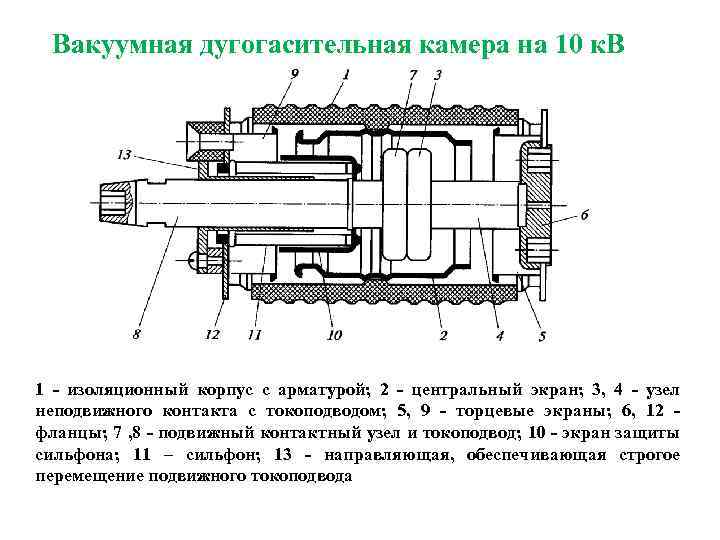 Вакуумная дугогасительная камера на 10 кВ

9
1
7
3
13
6
8
12
11
10
2
4
5

1 - изоляционный корпус с арматурой; 2 - центральный экран; 3, 4 - узел неподвижного контакта с токоподводом; 5, 9 - торцевые экраны; 6, 12 - фланцы; 7 ,8 - подвижный контактный узел и токоподвод; 10 - экран защиты сильфона; 11 – сильфон; 13 - направляющая, обеспечивающая строгое перемещение подвижного токоподвода