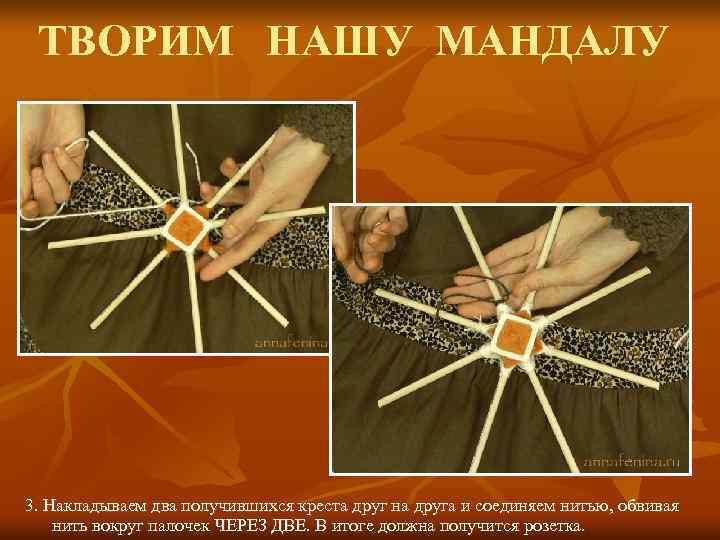 ТВОРИМ НАШУ МАНДАЛУ

annafenina

annafenina.ru

3. Накладываем два получившихся креста друг на друга и соединяем нитью, обвивая нить вокруг палочек ЧЕРЕЗ ДВЕ. В итоге должна получится розетка.