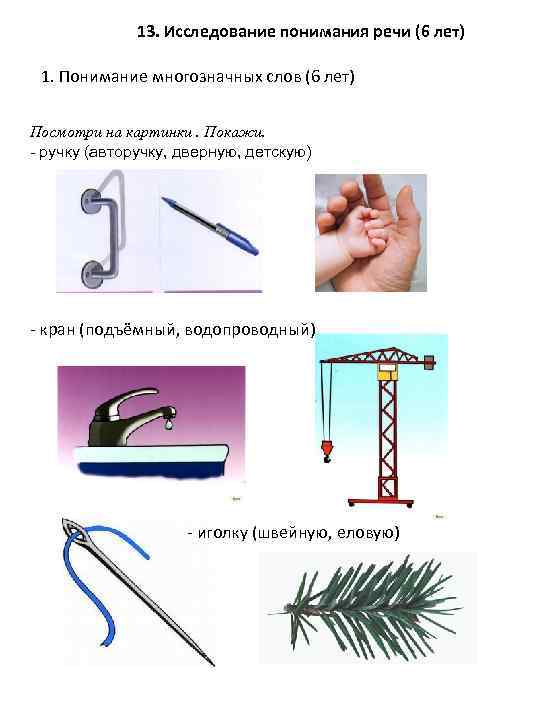 13. Исследование понимания речи (6 лет)

1. Понимание многозначных слов (6 лет)

Посмотри на картинки . Покажи.
- ручку (авторучку, дверную, детскую)

- кран (подъёмный, водопроводный)

- иголку (швейную, еловую)