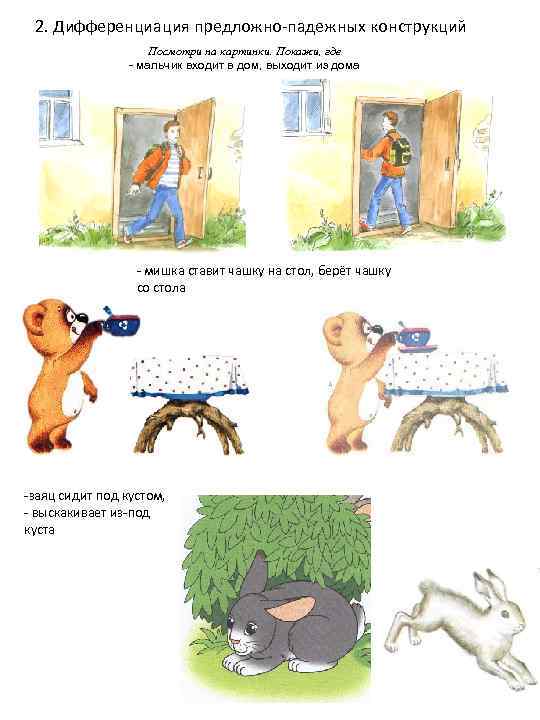 2. Дифференциация предложно-падежных конструкций

Посмотри на картинки. Покажи, где
- мальчик входит в дом, выходит из дома

- мишка ставит чашку на стол, берёт чашку со стола

-заяц сидит под кустом,
- выскакивает из-под куста