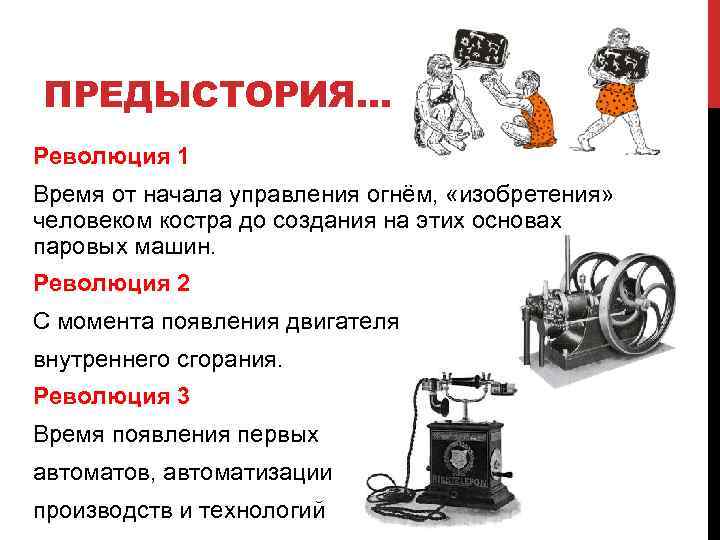 ПРЕДЫСТОРИЯ…

Революция 1

Время от начала управления огнём, «изобретения» человеком костра до создания на этих основах паровых машин.

Революция 2

С момента появления двигателя внутреннего сгорания.

Революция 3

Время появления первых автоматов, автоматизации производств и технологий