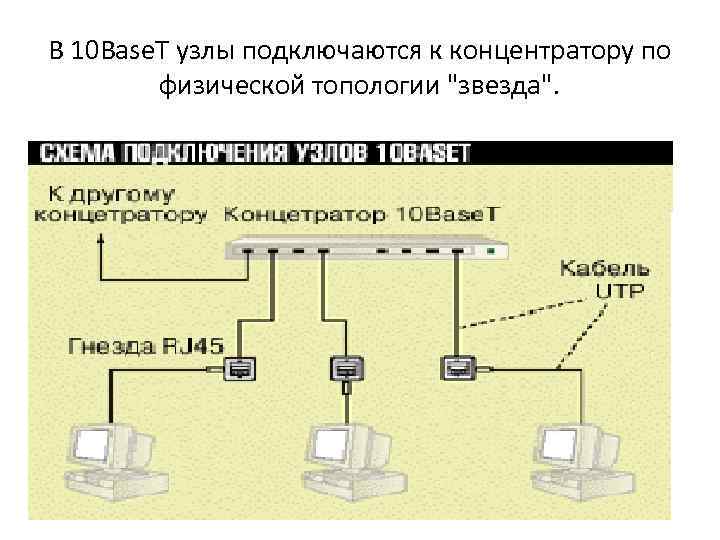 В 10BaseT узлы подключаются к концентратору по физической топологии "звезда".

СХЕМА ПОДКЛЮЧЕНИЯ УЗЛОВ 10BASET

К другому концетратору

Концетратор 10BaseT

Кабель UTP

Гнезда RJ45