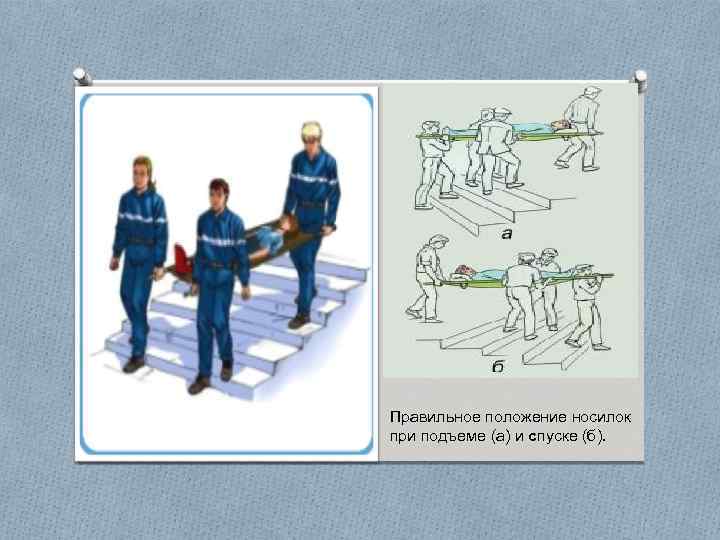 а

б

Правильное положение носилок при подъеме (а) и спуске (б).