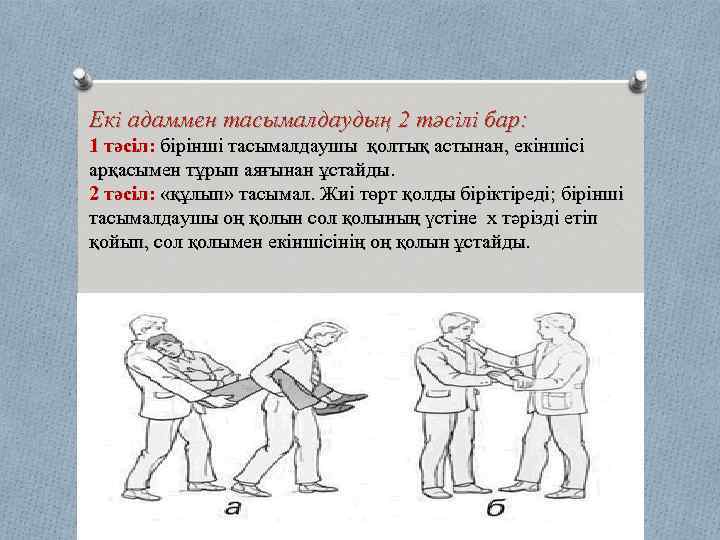 Екі адаммен тасымалдаудың 2 тәсілі бар:
1 тәсіл: бірінші тасымалдаушы қолтық астынан, екіншісі арқасымен тұрып аяғынан ұстайды.
2 тәсіл: «құлып» тасымал. Жиі төрт қолды біріктіреді; бірінші тасымалдаушы оң қолын сол қолының үстіне х тәрізді етіп қойып, сол қолымен екіншісінің оң қолын ұстайды.

а

б