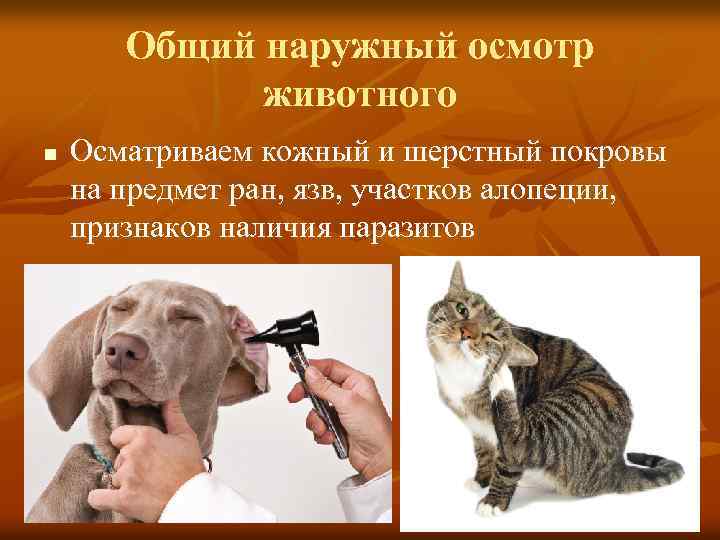 Общий наружный осмотр животного

■ Осматриваем кожный и шерстный покровы на предмет ран, язв, участков алопеции, признаков наличия паразитов