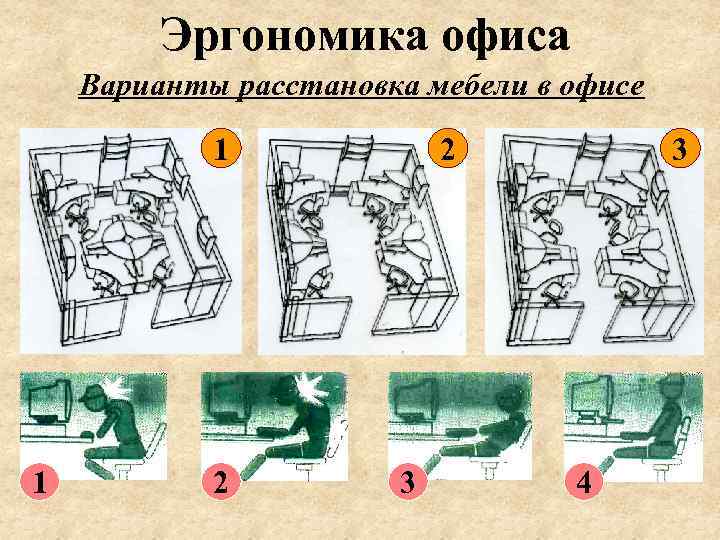 Эргономика офиса

Варианты расстановка мебели в офисе

1

2

3

1

2

3

4