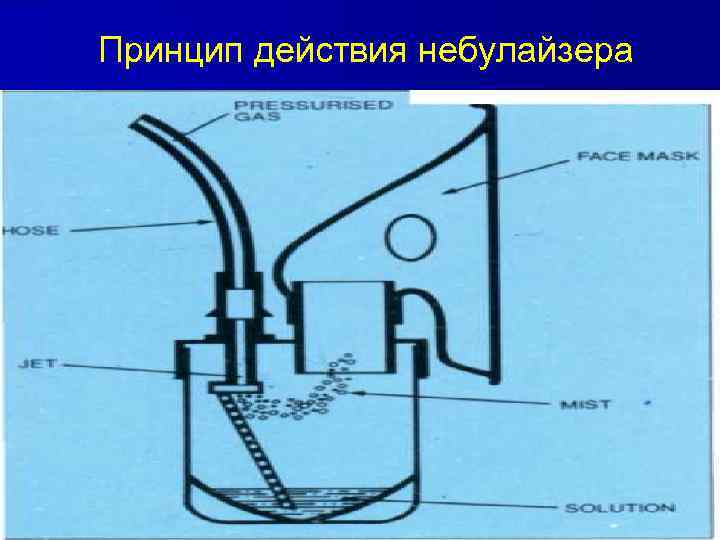 Принцип действия небулайзера

PRESSURISED GAS

FACE MASK

HOSE

JET

MIST

SOLUTION