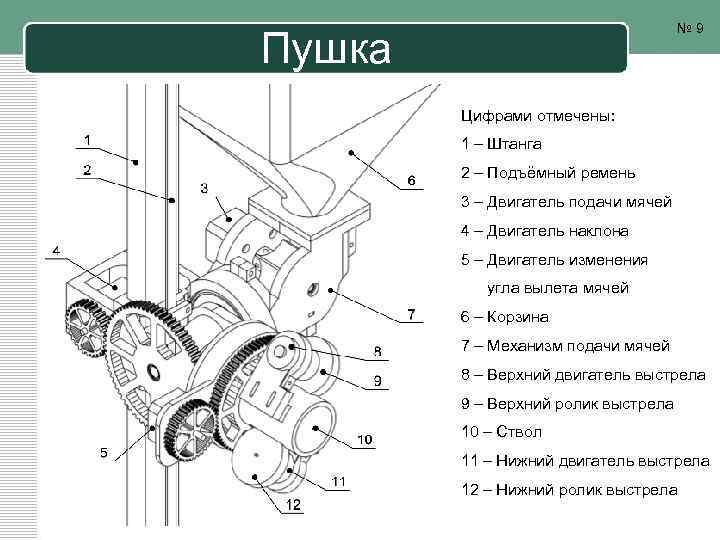 № 9

Пушка

1
2
3
4
5
6
7
8
9
10
11
12

Цифрами отмечены:
1 – Штанга
2 – Подъёмный ремень
3 – Двигатель подачи мячей
4 – Двигатель наклона
5 – Двигатель изменения угла вылета мячей
6 – Корзина
7 – Механизм подачи мячей
8 – Верхний двигатель выстрела
9 – Верхний ролик выстрела
10 – Ствол
11 – Нижний двигатель выстрела
12 – Нижний ролик выстрела