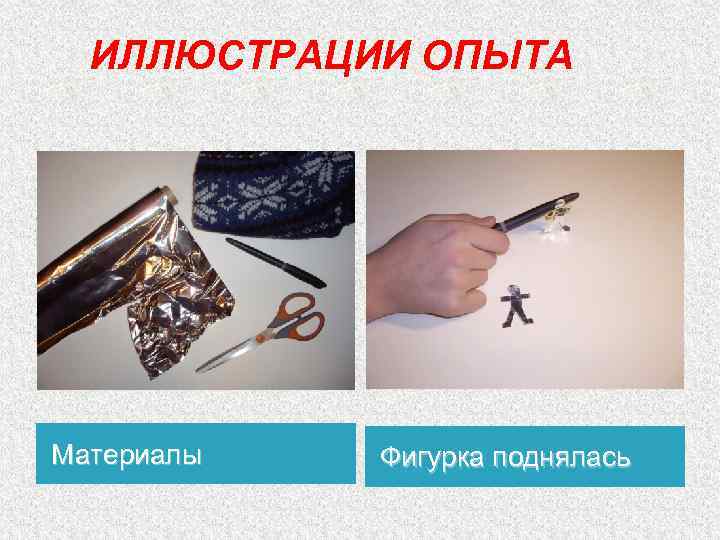 ИЛЛЮСТРАЦИИ ОПЫТА

Материалы

Фигурка поднялась