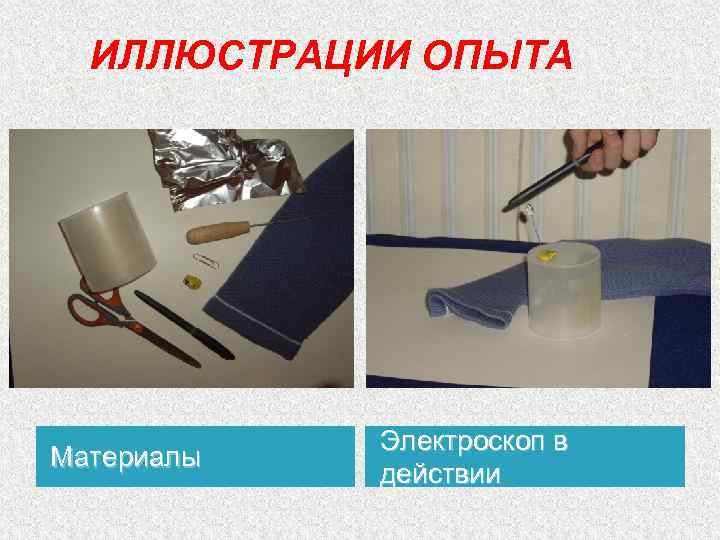 ИЛЛЮСТРАЦИИ ОПЫТА

Материалы

Электроскоп в действии