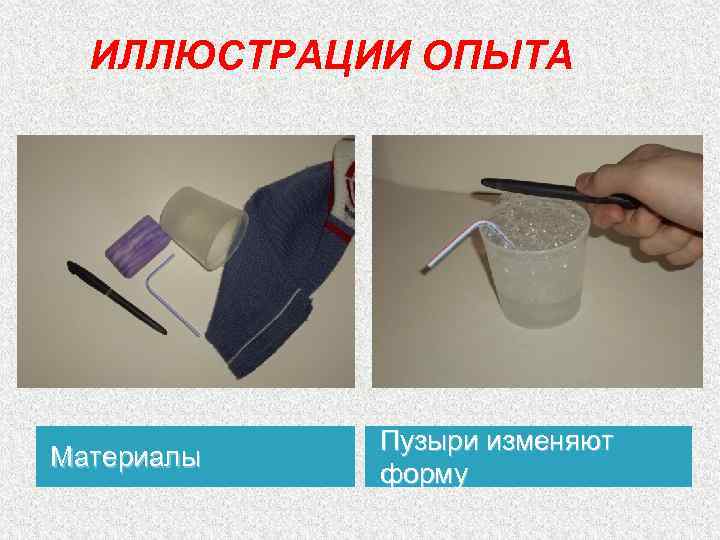 ИЛЛЮСТРАЦИИ ОПЫТА

Материалы

Пузыри изменяют форму