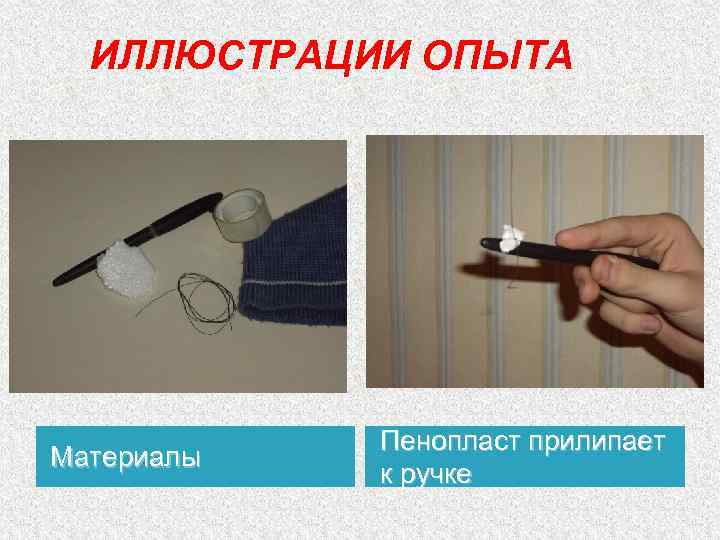 ИЛЛЮСТРАЦИИ ОПЫТА

Материалы

Пенопласт прилипает к ручке