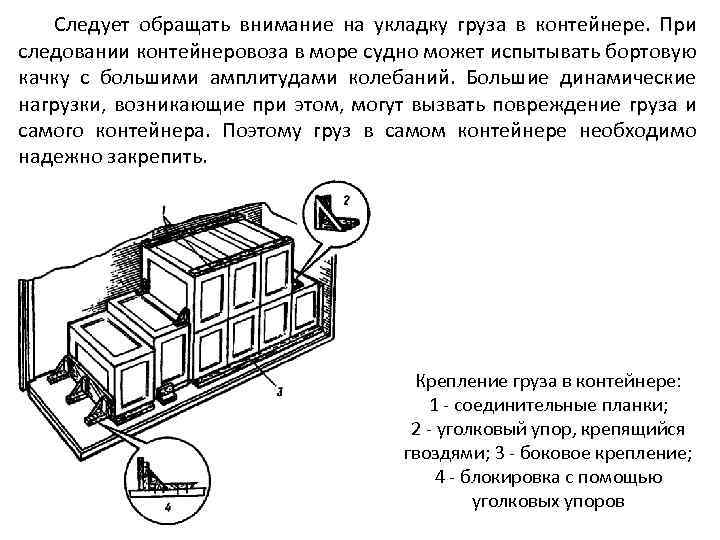 Следует обращать внимание на укладку груза в контейнере. При следовании контейнеровоза в море судно может испытывать бортовую качку с большими амплитудами колебаний. Большие динамические нагрузки, возникающие при этом, могут вызвать повреждение груза и самого контейнера. Поэтому груз в самом контейнере необходимо надежно закрепить.

1

2

3

4

Крепление груза в контейнере:
1 - соединительные планки;
2 - уголковый упор, крепящийся гвоздями; 3 - боковое крепление;
4 - блокировка с помощью уголковых упоров