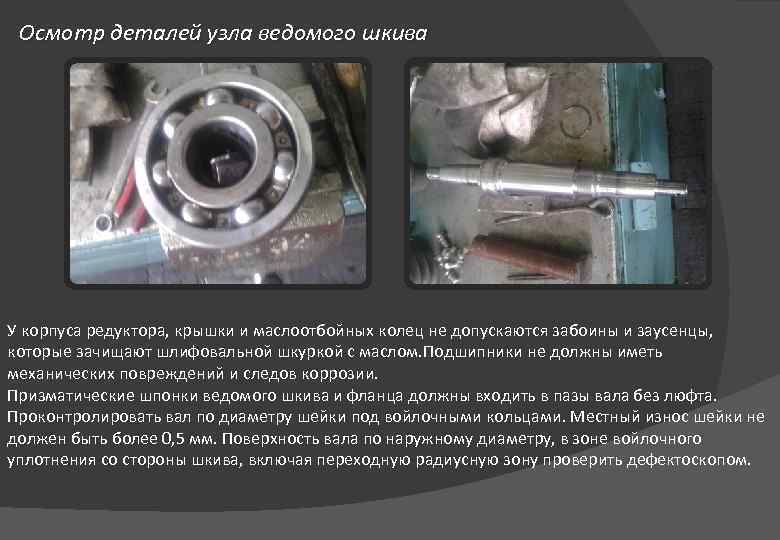 Осмотр деталей узла ведомого шкива

У корпуса редуктора, крышки и маслоотбойных колец не допускаются забоины и заусенцы, которые зачищают шлифовальной шкуркой с маслом.Подшипники не должны иметь механических повреждений и следов коррозии.
Призматические шпонки ведомого шкива и фланца должны входить в пазы вала без люфта. Проконтролировать вал по диаметру шейки под войлочными кольцами. Местный износ шейки не должен быть более 0,5 мм. Поверхность вала по наружному диаметру, в зоне войлочного уплотнения со стороны шкива, включая переходную радиусную зону проверить дефектоскопом.