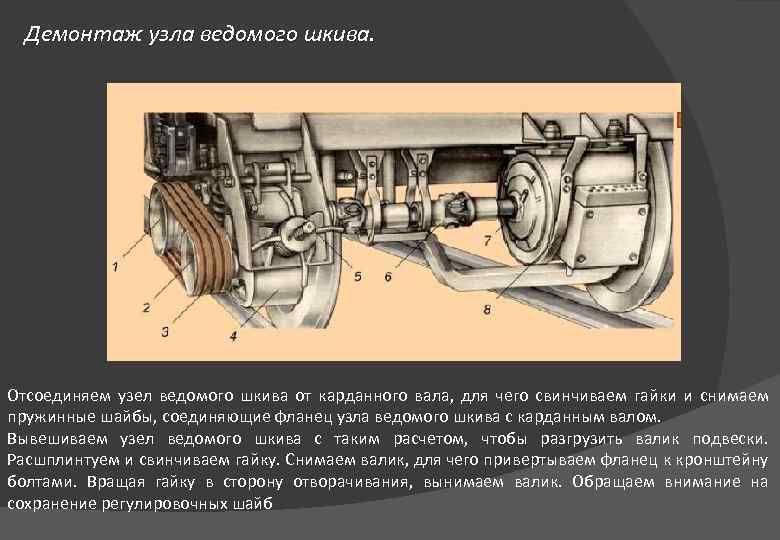 Демонтаж узла ведомого шкива.

1
2
3
4
5
6
7
8

Отсоединяем узел ведомого шкива от карданного вала, для чего свинчиваем гайки и снимаем пружинные шайбы, соединяющие фланец узла ведомого шкива с карданным валом.
Вывешиваем узел ведомого шкива с таким расчетом, чтобы разгрузить валик подвески. Расшплинтуем и свинчиваем гайку. Снимаем валик, для чего привертываем фланец к кронштейну болтами. Вращая гайку в сторону отворачивания, вынимаем валик. Обращаем внимание на сохранение регулировочных шайб