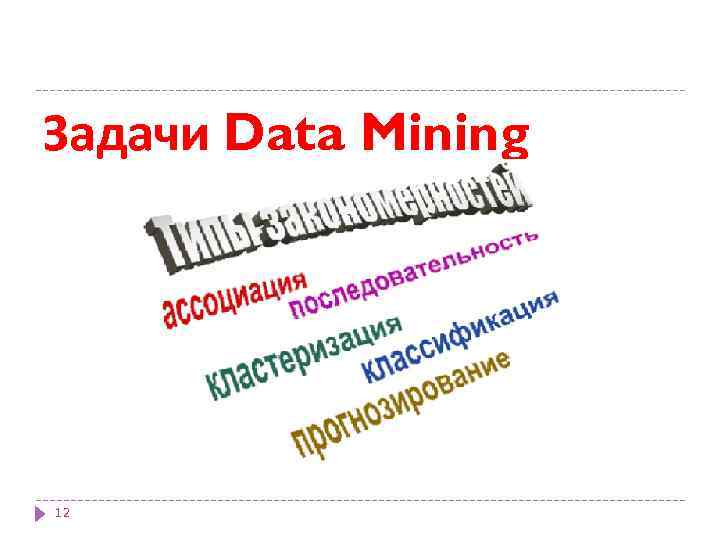 Задачи Data Mining

Типы закономерностей

ассоциация

последовательность

кластеризация

классификация

прогнозирование

12