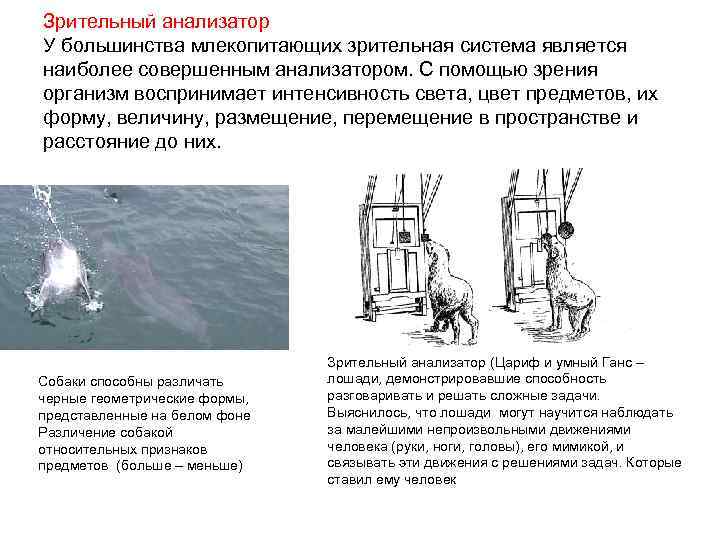 Зрительный анализатор
У большинства млекопитающих зрительная система является наиболее совершенным анализатором. С помощью зрения организм воспринимает интенсивность света, цвет предметов, их форму, величину, размещение, перемещение в пространстве и расстояние до них.

Собаки способны различать черные геометрические формы, представленные на белом фоне
Различение собакой относительных признаков предметов (больше – меньше)

Зрительный анализатор (Цариф и умный Ганс – лошади, демонстрировавшие способность разговаривать и решать сложные задачи.
Выяснилось, что лошади могут научится наблюдать за малейшими непроизвольными движениями человека (руки, ноги, головы), его мимикой, и связывать эти движения с решениями задач. Которые ставил ему человек