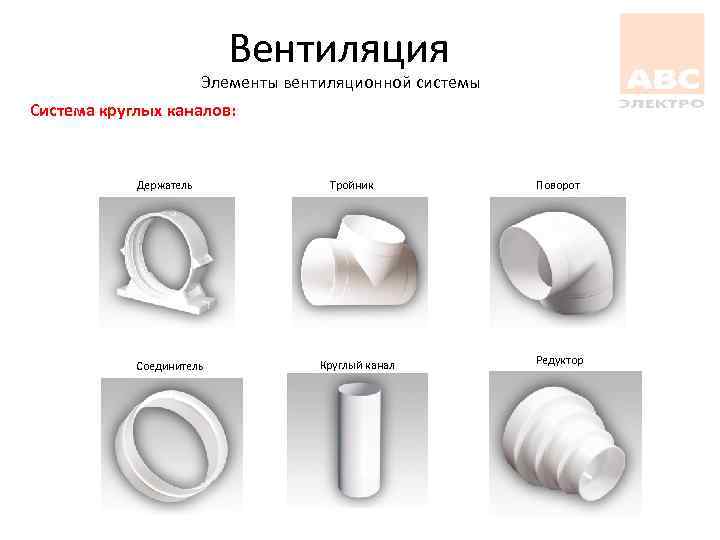 Вентиляция

Элементы вентиляционной системы

ABC
ЭЛЕКТРО

Система круглых каналов:

Держатель

Тройник

Поворот

Соединитель

Круглый канал

Редуктор