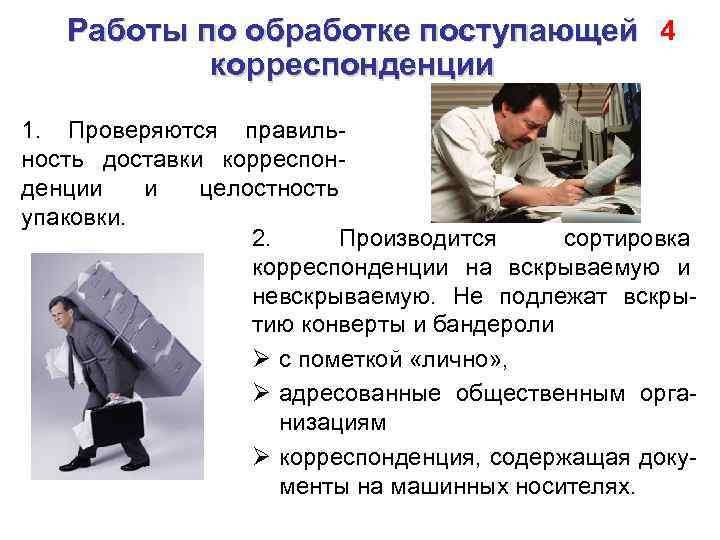 Работы по обработке поступающей корреспонденции 4

1. Проверяются правильность доставки корреспонденции и целостность упаковки.

2. Производится сортировка корреспонденции на вскрываемую и невскрываемую. Не подлежат вскрытию конверты и бандероли

➢ с пометкой «лично»,

➢ адресованные общественным организациям

➢ корреспонденция, содержащая документы на машинных носителях.