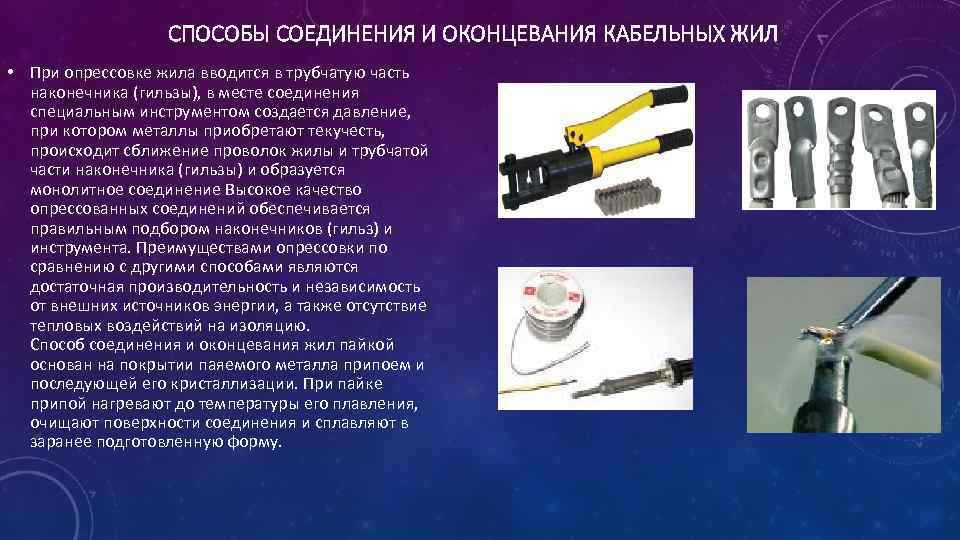 СПОСОБЫ СОЕДИНЕНИЯ И ОКОНЦЕВАНИЯ КАБЕЛЬНЫХ ЖИЛ

• При опрессовке жила вводится в трубчатую часть наконечника (гильзы), в месте соединения специальным инструментом создается давление, при котором металлы приобретают текучесть, происходит сближение проволок жилы и трубчатой части наконечника (гильзы) и образуется монолитное соединение Высокое качество опрессованных соединений обеспечивается правильным подбором наконечников (гильз) и инструмента. Преимуществами опрессовки по сравнению с другими способами являются достаточная производительность и независимость от внешних источников энергии, а также отсутствие тепловых воздействий на изоляцию.
Способ соединения и оконцевания жил пайкой основан на покрытии паяемого металла припоем и последующей его кристаллизации. При пайке припой нагревают до температуры его плавления, очищают поверхности соединения и сплавляют в заранее подготовленную форму.