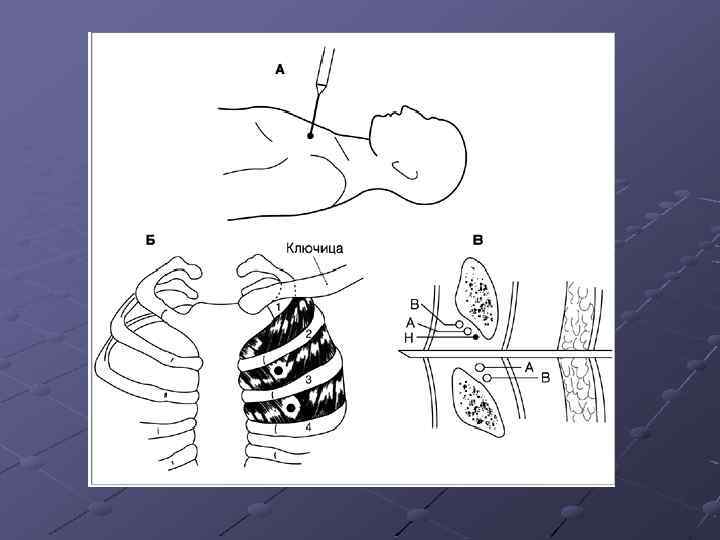 А

Б

Ключица

1

2

3

4

В

В

А

Н

А

В