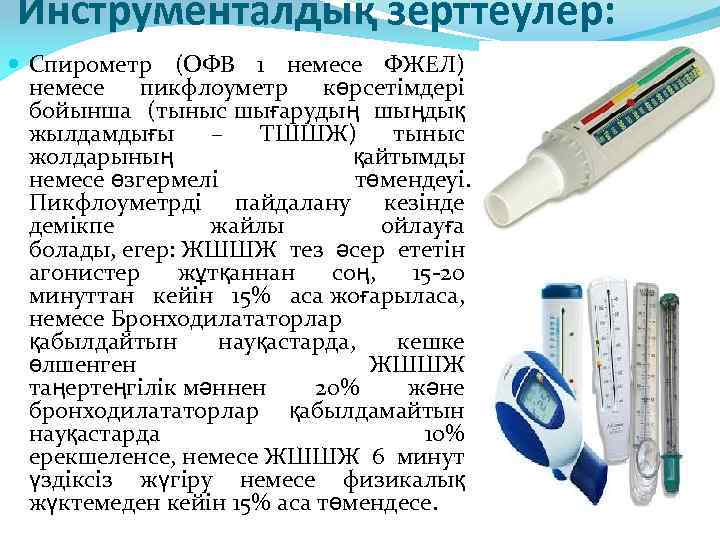 Инструменталдық зерттеулер:

Спирометр (ОФВ 1 немесе ФЖЕЛ) немесе пикфлоуметр көрсетімдері бойынша (тыныс шығарудың шыңдық жылдамдығы – ТШШЖ) тыныс жолдарының қайтымды немесе өзгермелі төмендеуі. Пикфлоуметрді пайдалану кезінде демікпе жайлы ойлауға болады, егер: ЖШШЖ тез әсер ететін агонистер жұтқаннан соң, 15-20 минуттан кейін 15% аса жоғарыласа, немесе Бронходилататорлар қабылдайтын науқастарда, кешке өлшенген ЖШШЖ таңертеңгілік мәннен 20% және бронходилататорлар қабылдамайтын науқастарда 10% ерекшеленсе, немесе ЖШШЖ 6 минут үздіксіз жүгіру немесе физикалық жүктемеден кейін 15% аса төмендесе.