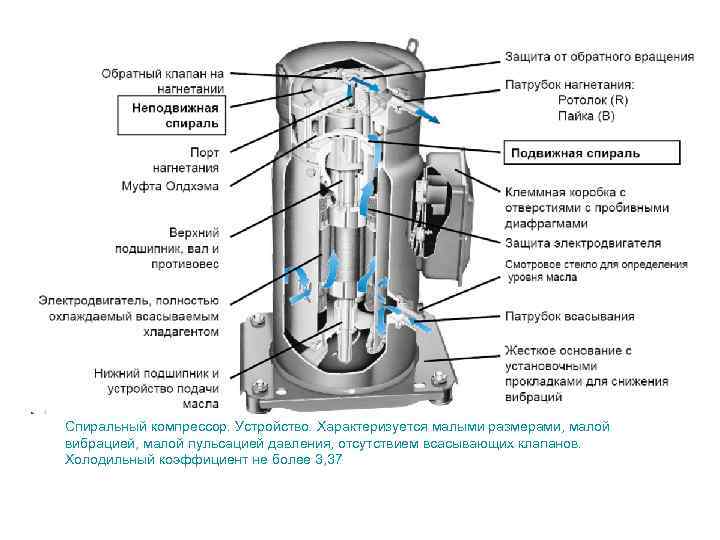 Обратный клапан на нагнетании

Неподвижная спираль

Порт нагнетания

Муфта Олдхэма

Верхний подшипник, вал и противовес

Электродвигатель, полностью охлаждаемый всасываемым хладагентом

Нижний подшипник и устройство подачи масла

Защита от обратного вращения

Патрубок нагнетания:
Ротолок (R)
Пайка (B)

Подвижная спираль

Клеммная коробка с отверстиями с пробивными диафрагмами

Защита электродвигателя

Смотровое стекло для определения уровня масла

Патрубок всасывания

Жесткое основание с установочными прокладками для снижения вибраций

Спиральный компрессор. Устройство. Характеризуется малыми размерами, малой вибрацией, малой пульсацией давления, отсутствием всасывающих клапанов. Холодильный коэффициент не более 3,37