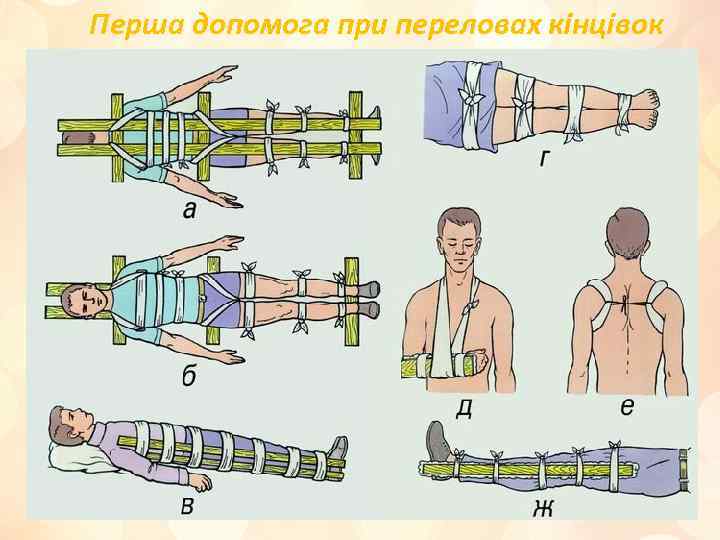 Перша допомога при переловах кінцівок

а

б

в

г

д

е

ж