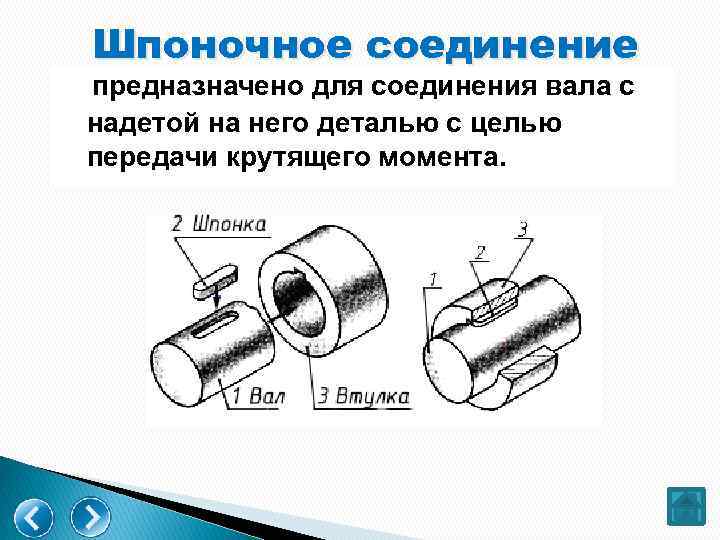 Шпоночное соединение

предназначено для соединения вала с надетой на него деталью с целью передачи крутящего момента.

2 Шпонка

1 Вал

3 Втулка

3

2

1