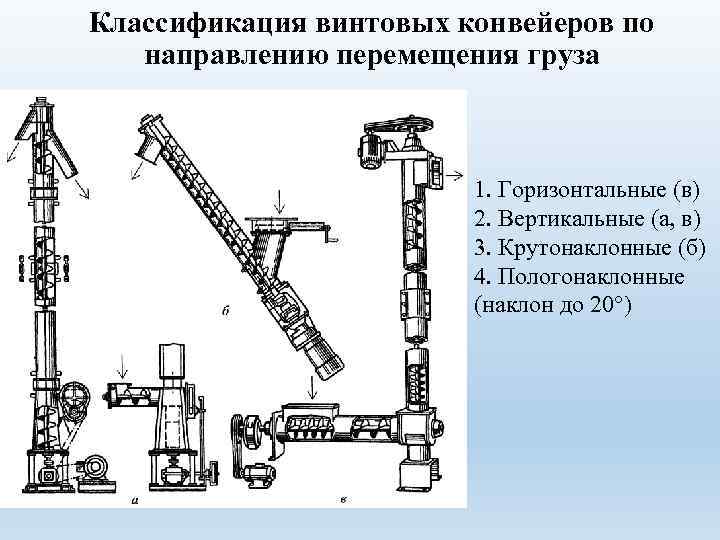 Классификация винтовых конвейеров по направлению перемещения груза

б

а

в

1. Горизонтальные (в)
2. Вертикальные (а, в)
3. Крутонаклонные (б)
4. Пологонаклонные (наклон до 20°)